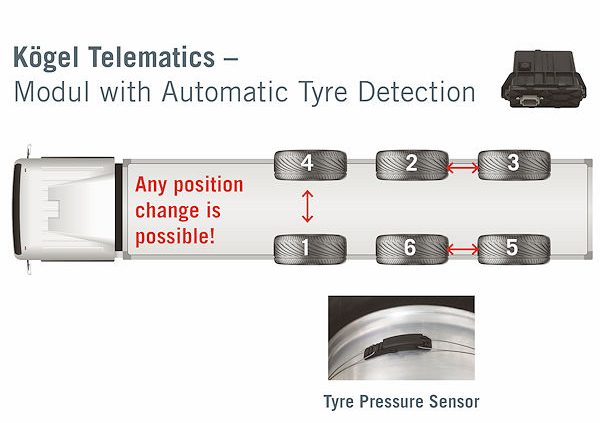 Kögel Telematics –
Modul with Automatic Tyre Detection

Any position change is possible!

4 2 3

1 6 5

Tyre Pressure Sensor