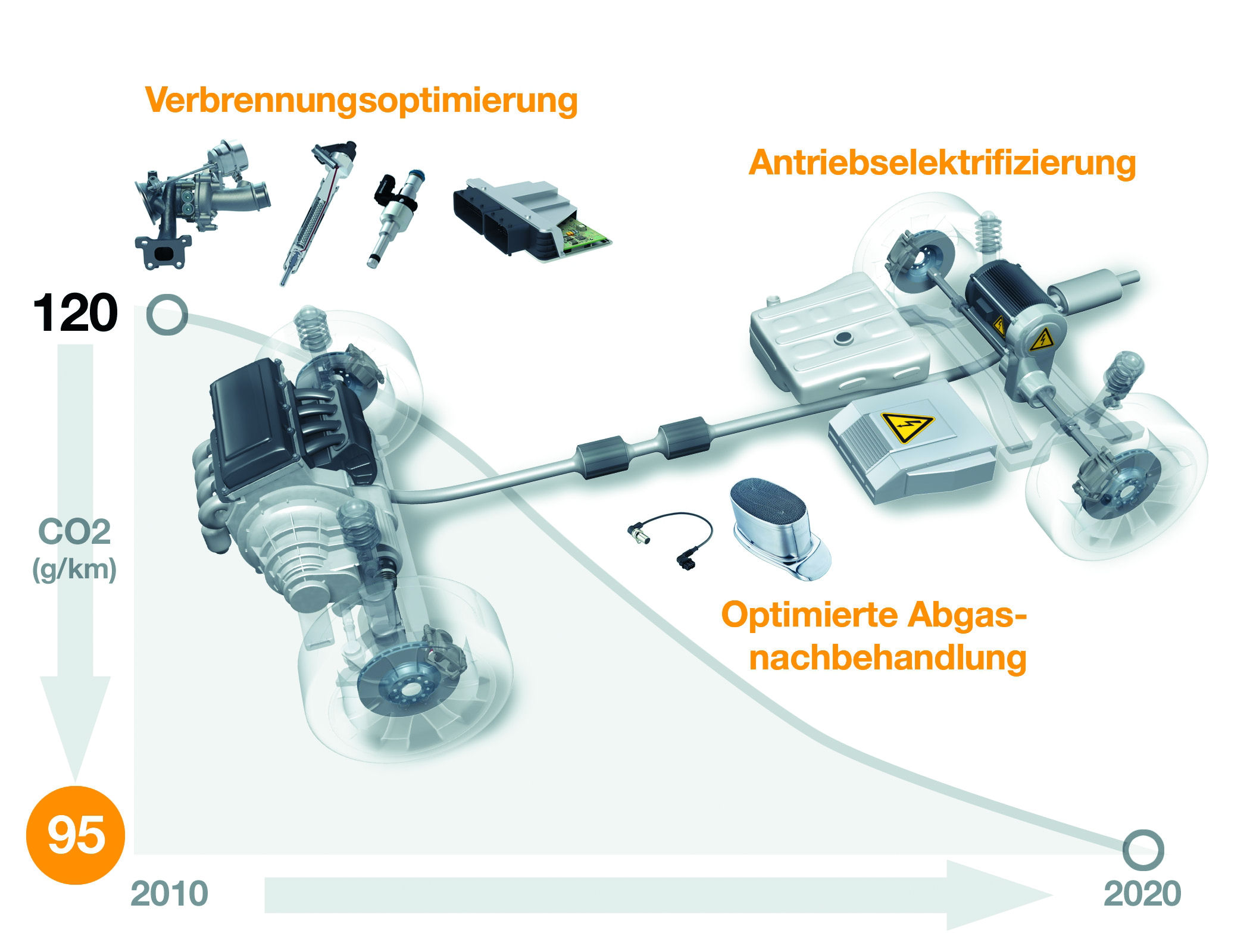 Verbrennungsoptimierung

Antriebselektrifizierung

120

CO2
(g/km)

Optimierte Abgasnachbehandlung

95

2010

2020