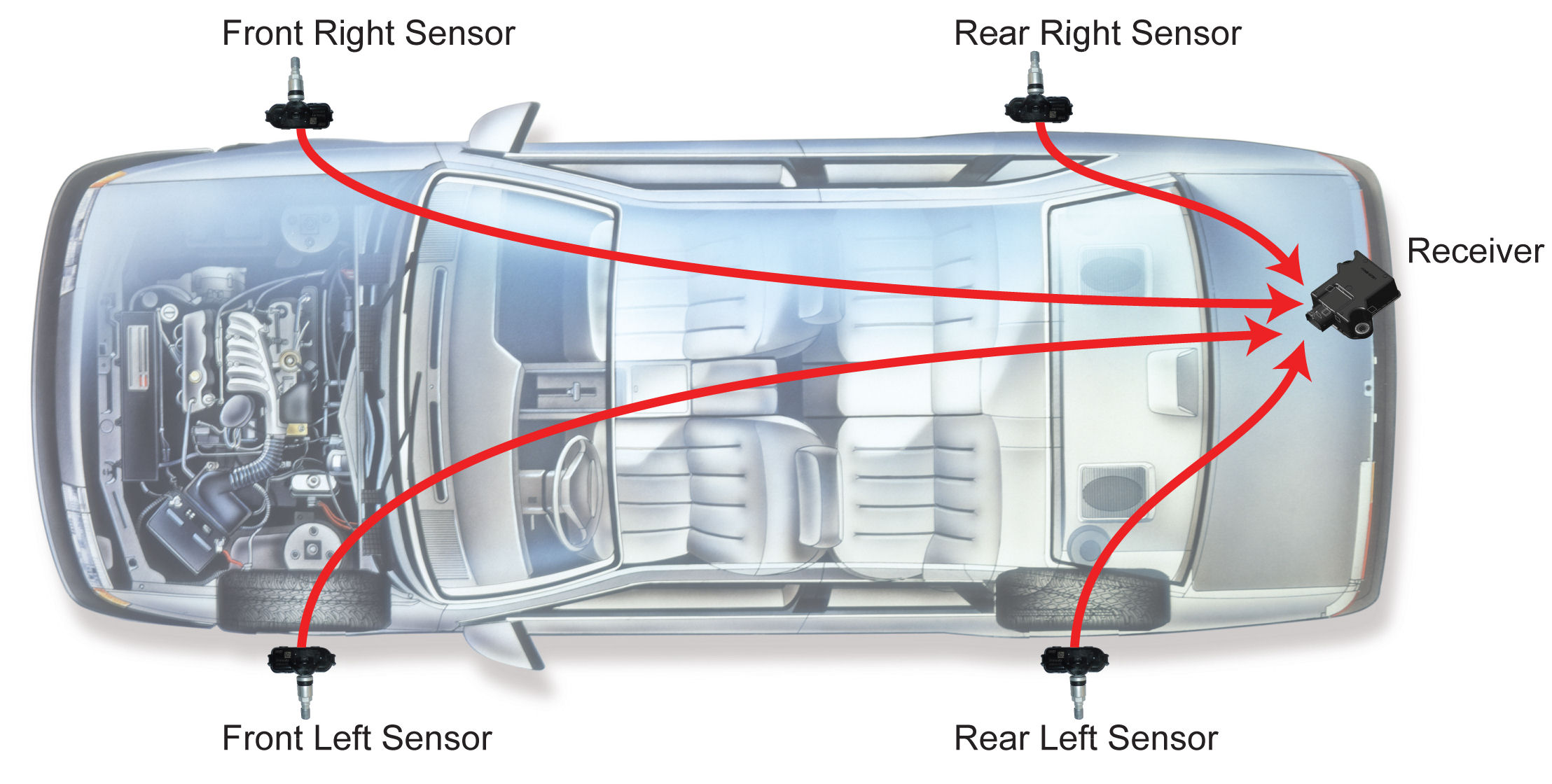 Front Right Sensor

Rear Right Sensor

Receiver

Front Left Sensor

Rear Left Sensor